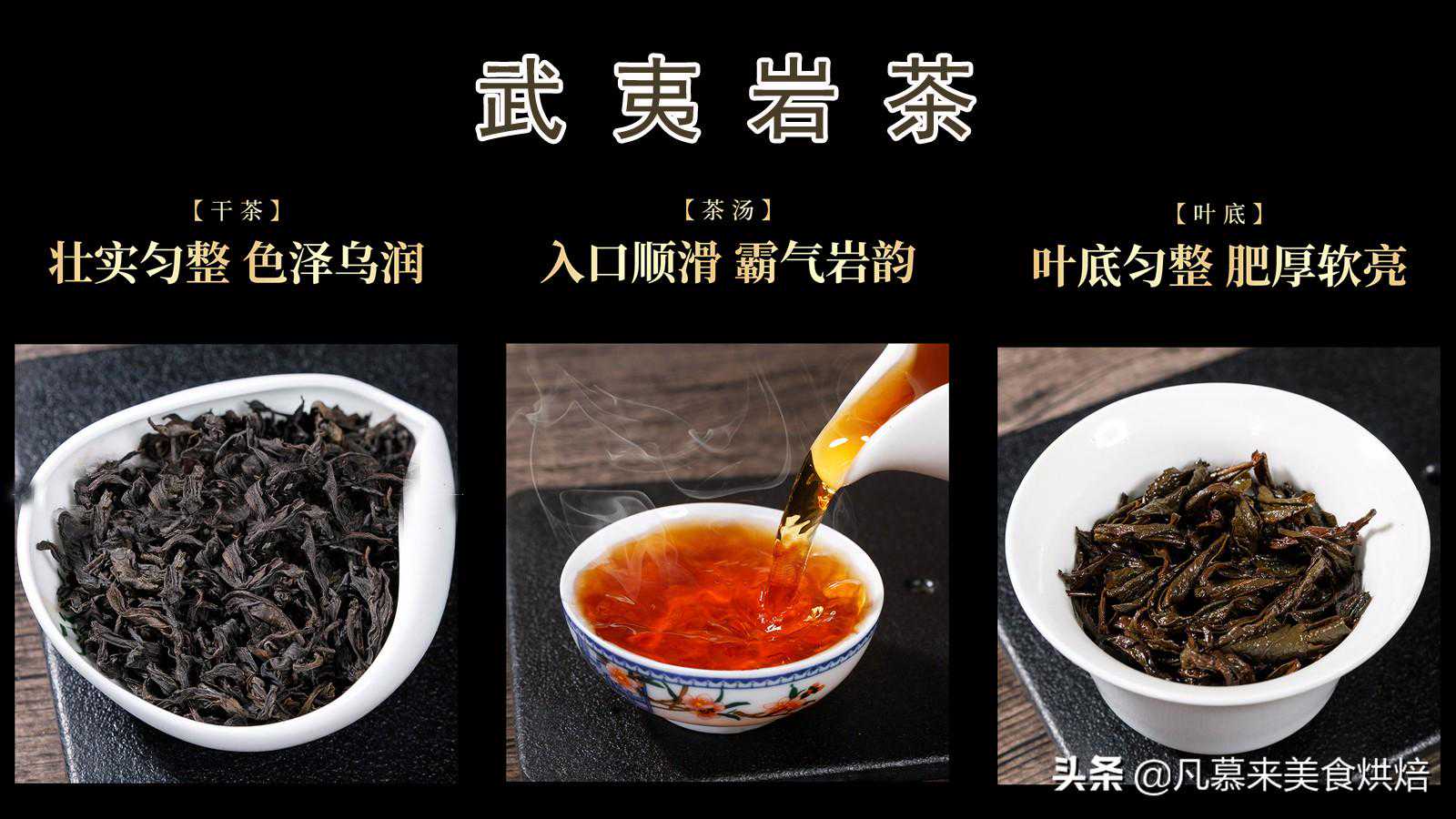 武夷岩茶

【干茶】
壮实匀整 色泽乌润

【茶汤】
入口顺滑 霸气岩韵

【叶底】
叶底匀整 肥厚软亮

头条 @凡慕来美食烘焙